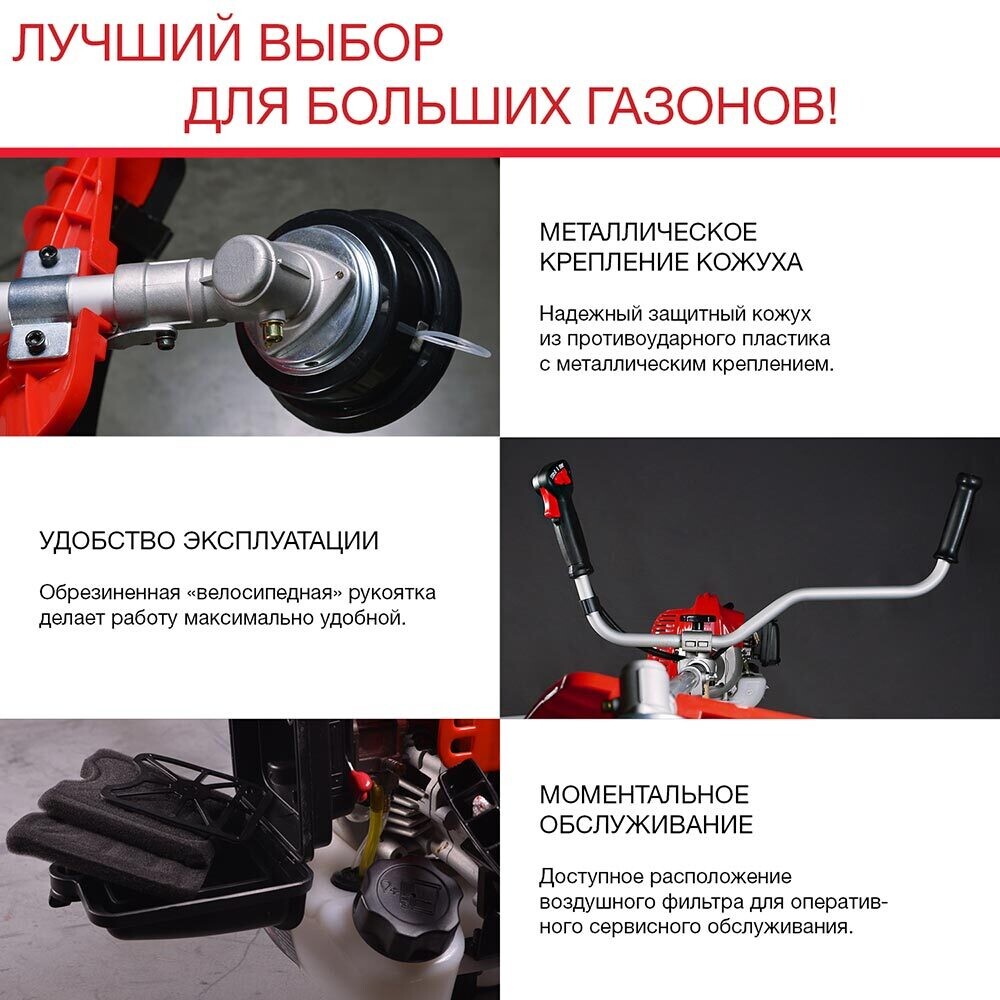 ЛУЧШИЙ ВЫБОР ДЛЯ БОЛЬШИХ ГАЗОНОВ!

МЕТАЛЛИЧЕСКОЕ КРЕПЛЕНИЕ КОЖУХА

Надежный защитный кожух из противоударного пластика с металлическим креплением.

УДОБСТВО ЭКСПЛУАТАЦИИ

Обрезиненная «велосипедная» рукоятка делает работу максимально удобной.

МОМЕНТАЛЬНОЕ ОБСЛУЖИВАНИЕ

Доступное расположение воздушного фильтра для оперативного сервисного обслуживания.