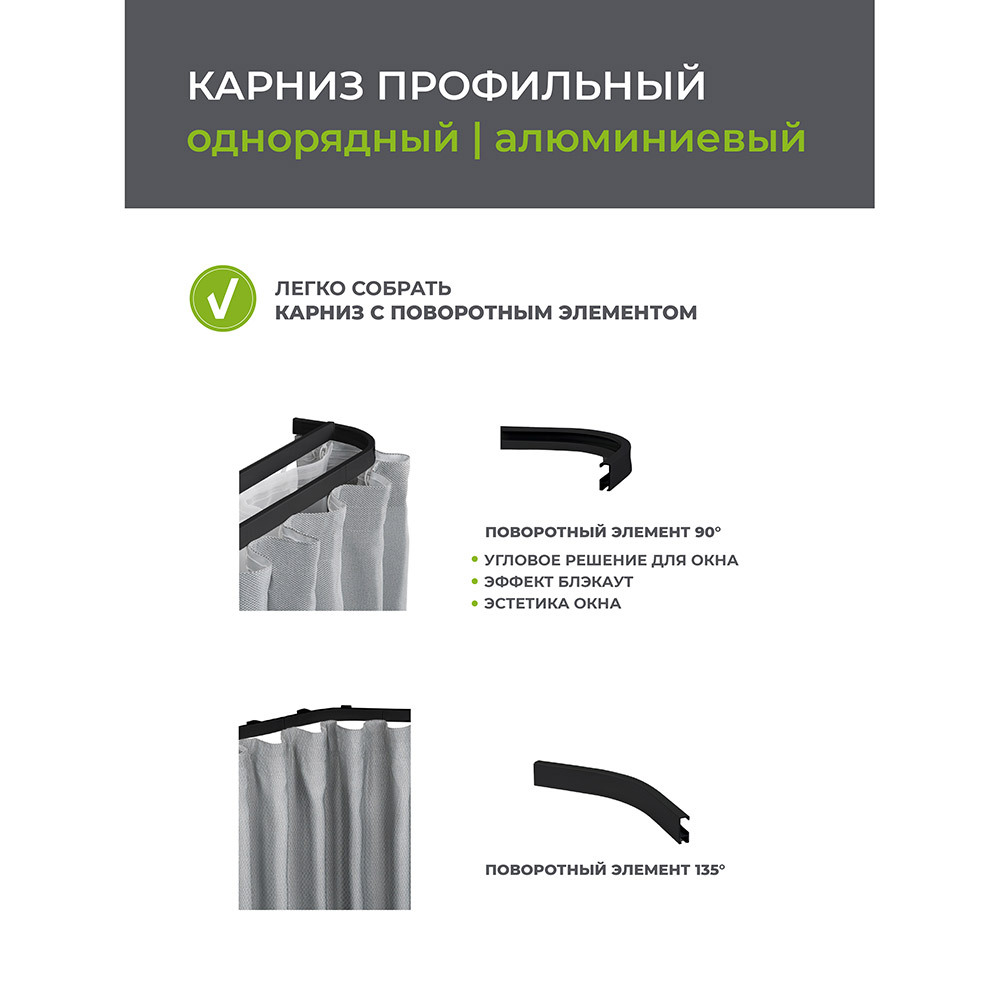 КАРНИЗ ПРОФИЛЬНЫЙ
однорядный | алюминиевый

ЛЕГКО СОБРАТЬ
КАРНИЗ С ПОВОРОТНЫМ ЭЛЕМЕНТОМ

ПОВОРОТНЫЙ ЭЛЕМЕНТ 90°

• УГЛОВОЕ РЕШЕНИЕ ДЛЯ ОКНА
• ЭФФЕКТ БЛЭКАУТ
• ЭСТЕТИКА ОКНА

ПОВОРОТНЫЙ ЭЛЕМЕНТ 135°