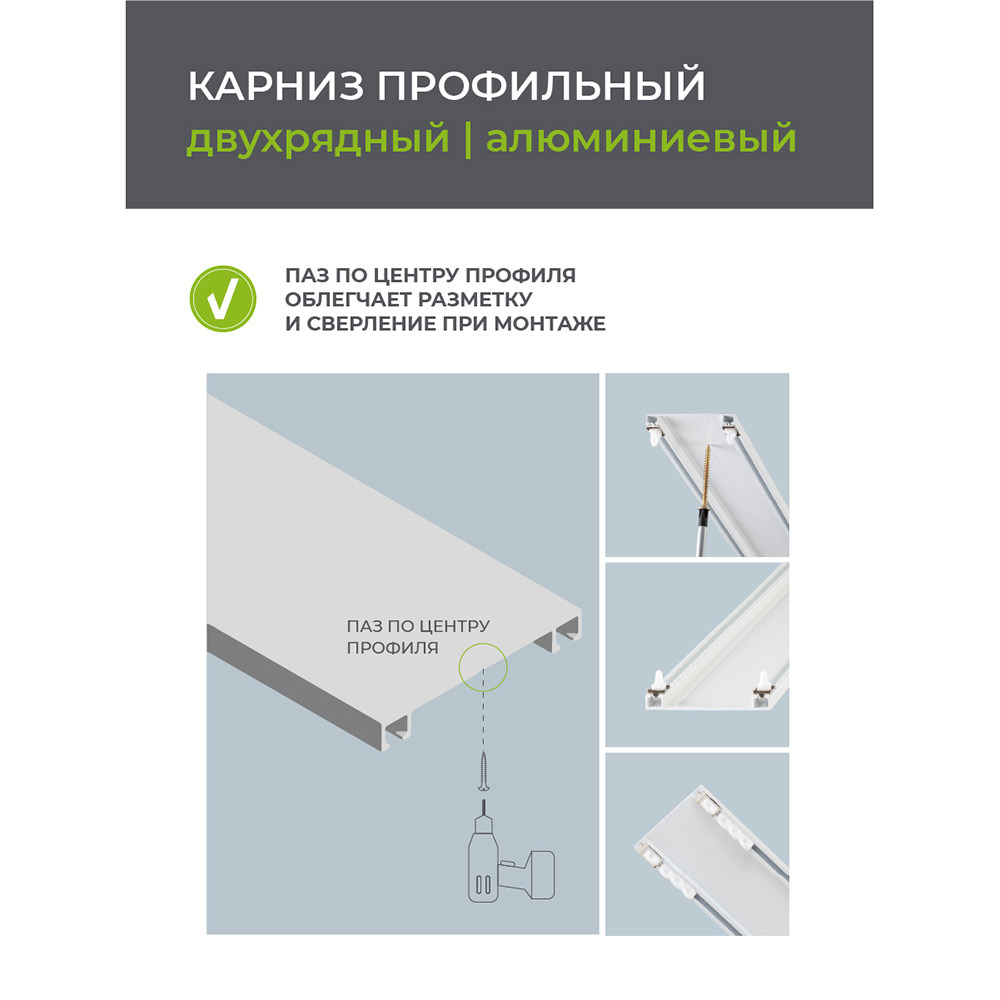 КАРНИЗ ПРОФИЛЬНЫЙ
двухрядный | алюминиевый

ПАЗ ПО ЦЕНТРУ ПРОФИЛЯ
ОБЛЕГЧАЕТ РАЗМЕТКУ
И СВЕРЛЕНИЕ ПРИ МОНТАЖЕ

ПАЗ ПО ЦЕНТРУ
ПРОФИЛЯ