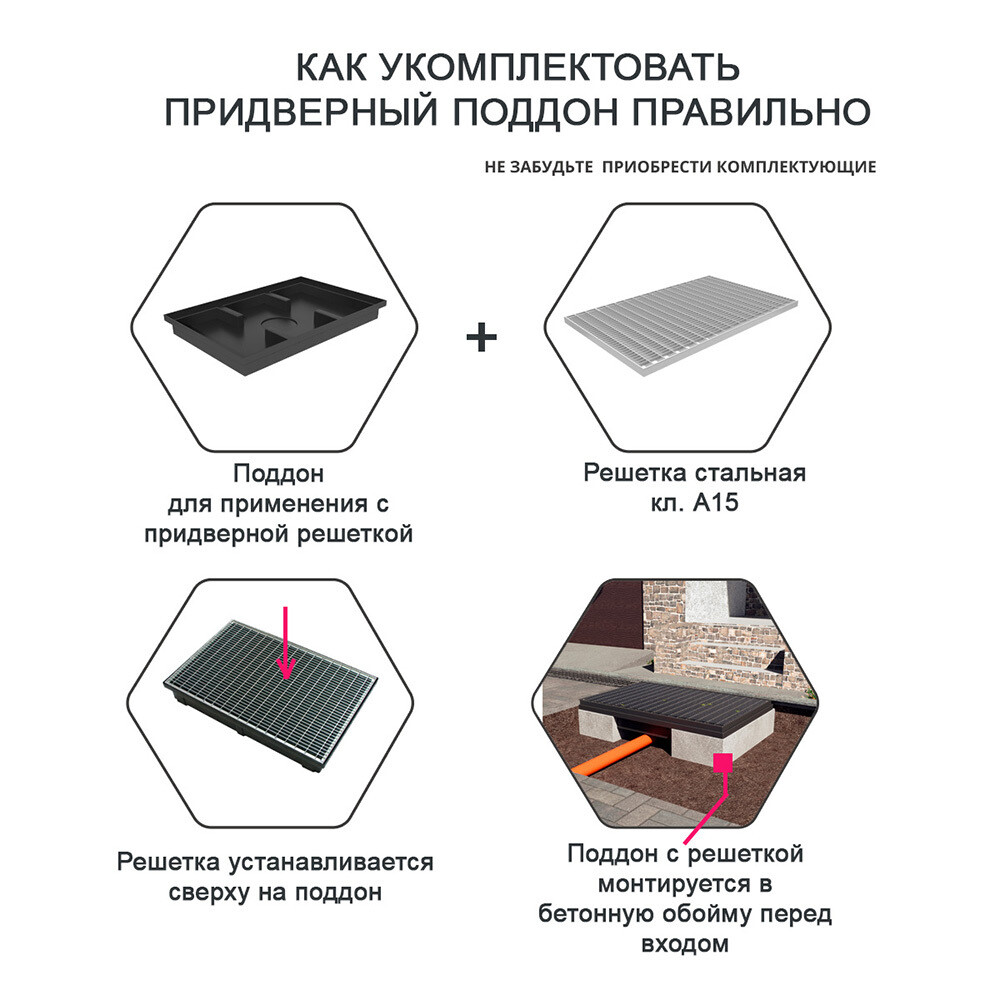 КАК УКОМПЛЕКТОВАТЬ ПРИДВЕРНЫЙ ПОДДОН ПРАВИЛЬНО

НЕ ЗАБУДЬТЕ ПРИОБРЕСТИ КОМПЛЕКТУЮЩИЕ

+

Поддон для применения с придверной решеткой

Решетка стальная кл. А15

Решетка устанавливается сверху на поддон

Поддон с решеткой монтируется в бетонную обойму перед входом