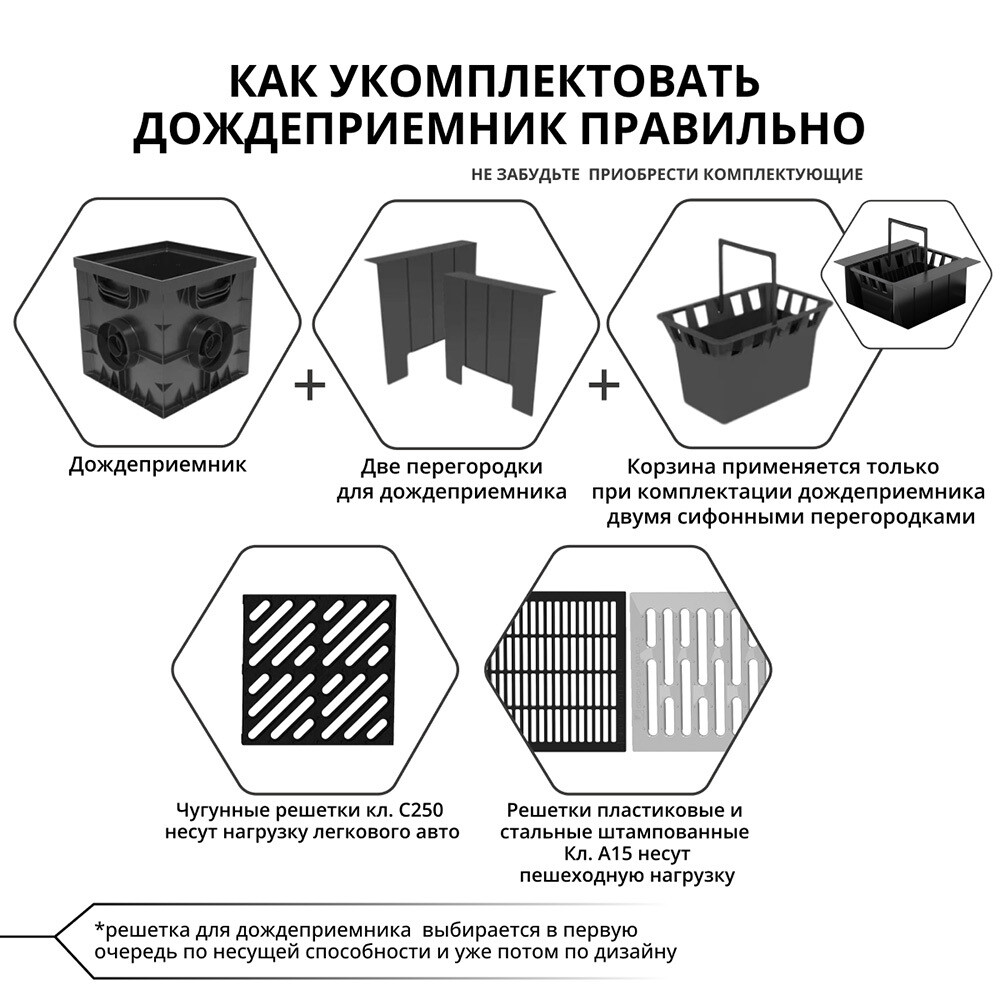 КАК УКОМПЛЕКТОВАТЬ ДОЖДЕПРИЕМНИК ПРАВИЛЬНО

НЕ ЗАБУДЬТЕ ПРИОБРЕСТИ КОМПЛЕКТУЮЩИЕ

+

+

Дождеприемник

Две перегородки для дождеприемника

Корзина применяется только при комплектации дождеприемника двумя сифонными перегородками

Чугунные решетки кл. С250 несут нагрузку легкового авто

Решетки пластиковые и стальные штампованные Кл. А15 несут пешеходную нагрузку

*решетка для дождеприемника выбирается в первую очередь по несущей способности и уже потом по дизайну