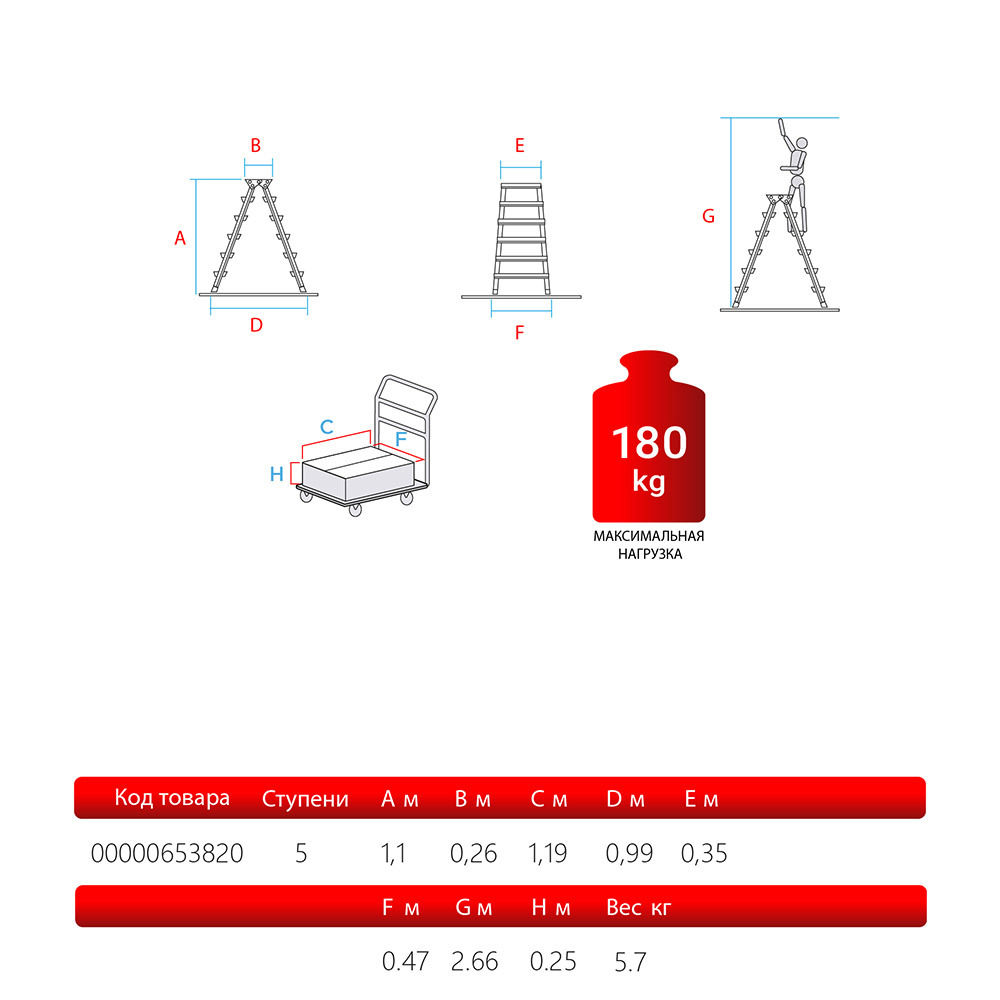 B
A
D
E
F
G
C
F
H
180
kg
МАКСИМАЛЬНАЯ НАГРУЗКА

| Код товара | Ступени | A м | B м | C м | D м | E м |
|---|---|---|---|---|---|---|
| 00000653820 | 5 | 1,1 | 0,26 | 1,19 | 0,99 | 0,35 |

| F м | G м | H м | Вес кг |
|---|---|---|---|
| 0.47 | 2.66 | 0.25 | 5.7 |